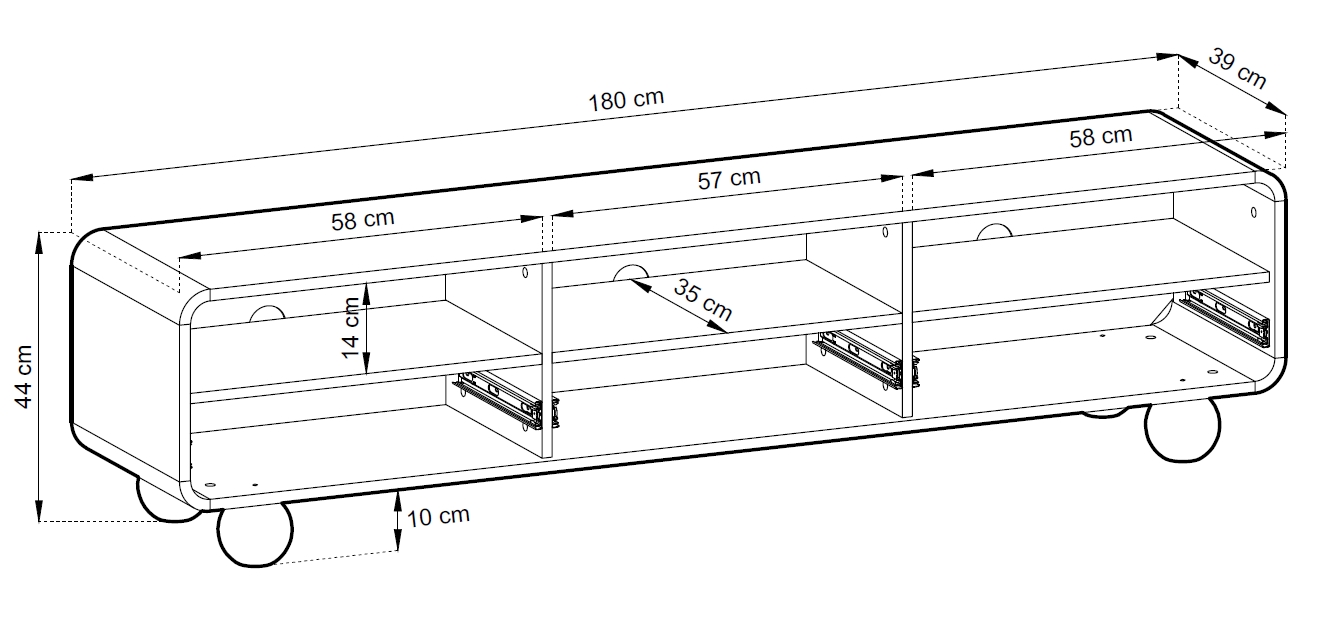 180 cm
39 cm
58 cm
57 cm
58 cm
35 cm
14 cm
44 cm
10 cm