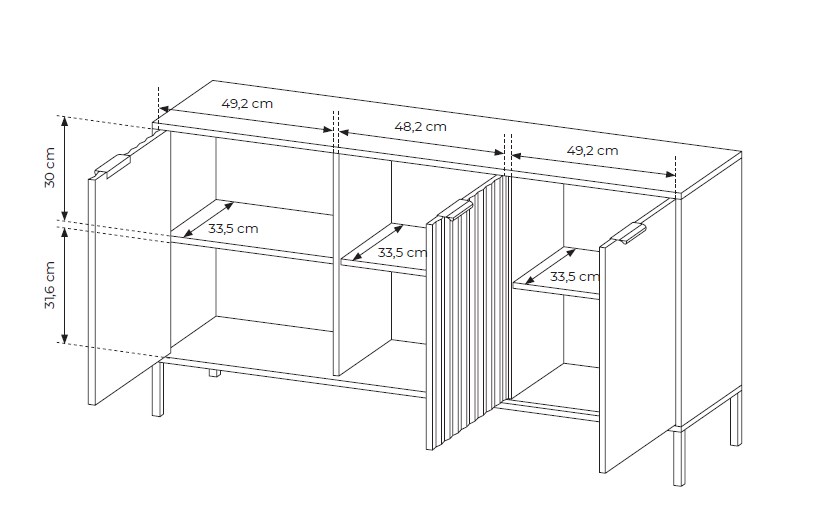 49,2 cm
48,2 cm
49,2 cm
30 cm
31,6 cm
33,5 cm
33,5 cm
33,5 cm