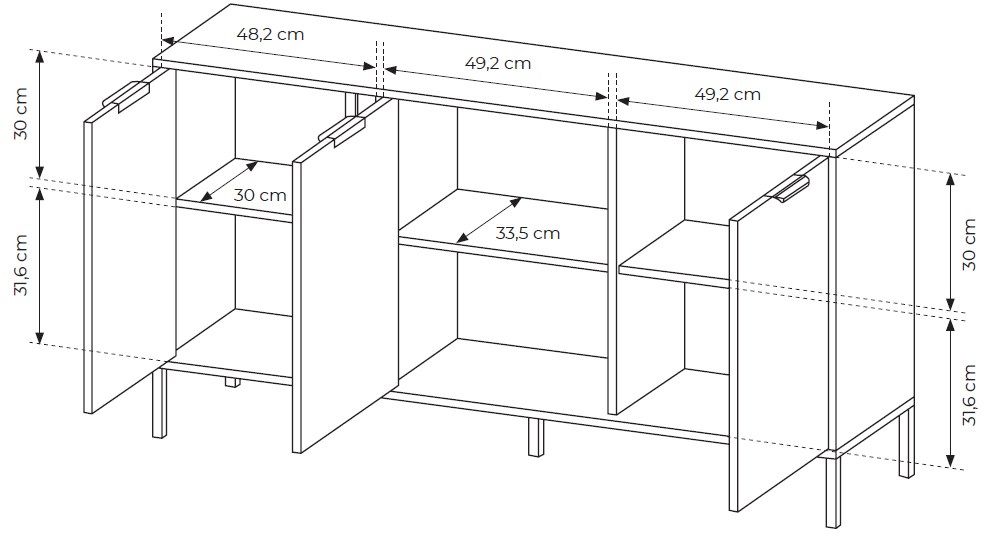 48,2 cm
49,2 cm
49,2 cm
30 cm
31,6 cm
30 cm
33,5 cm
30 cm
31,6 cm